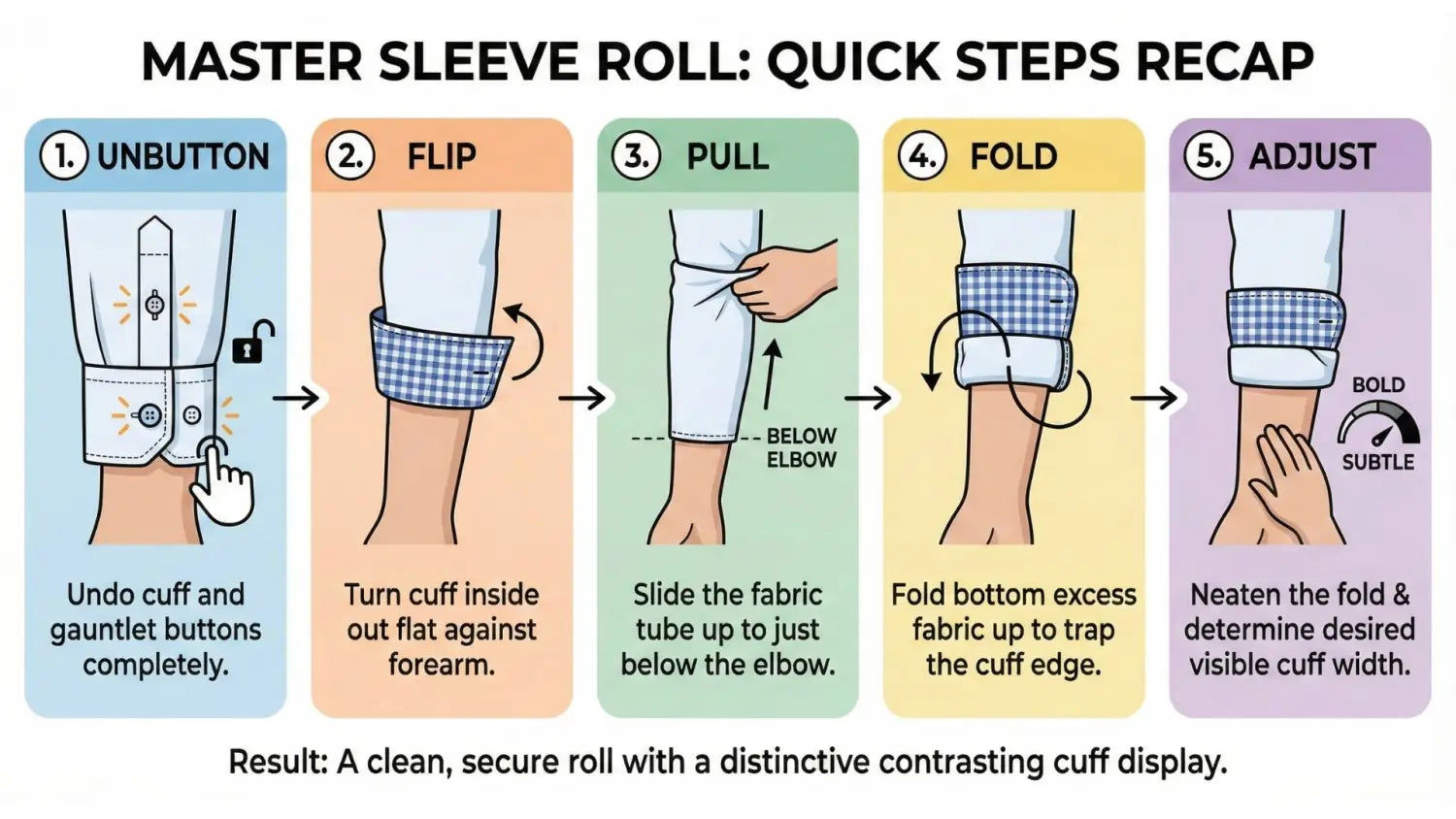 MASTER SLEEVE ROLL: QUICK STEPS RECAP

1. UNBUTTON

Undo cuff and gauntlet buttons completely.

2. FLIP

Turn cuff inside out flat against forearm.

3. PULL

BELOW ELBOW

Slide the fabric tube up to just below the elbow.

4. FOLD

Fold bottom excess fabric up to trap the cuff edge.

5. ADJUST

BOLD

SUBTLE

Neaten the fold & determine desired visible cuff width.

Result: A clean, secure roll with a distinctive contrasting cuff display.