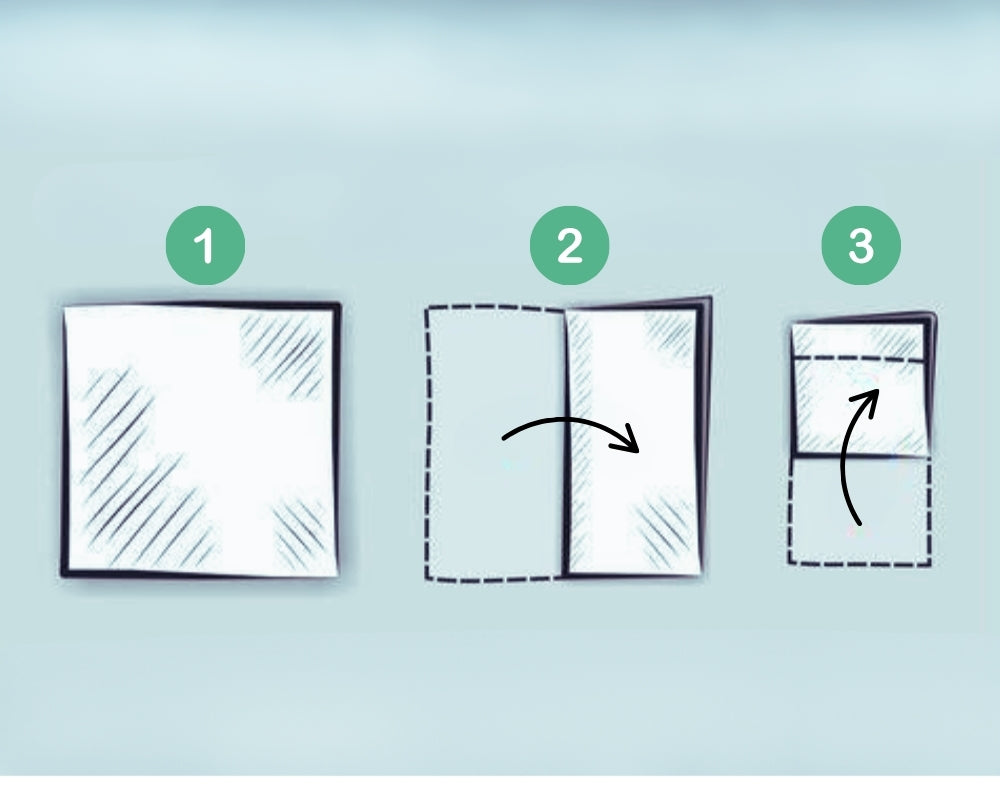 1

2

3