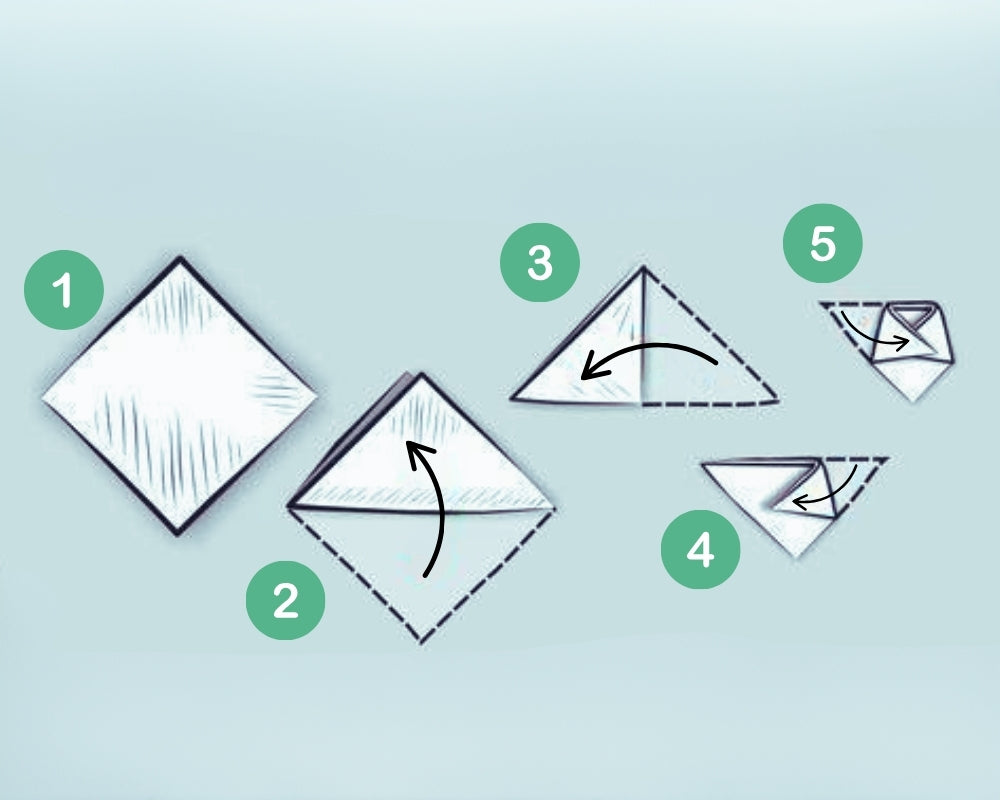 1
2
3
4
5